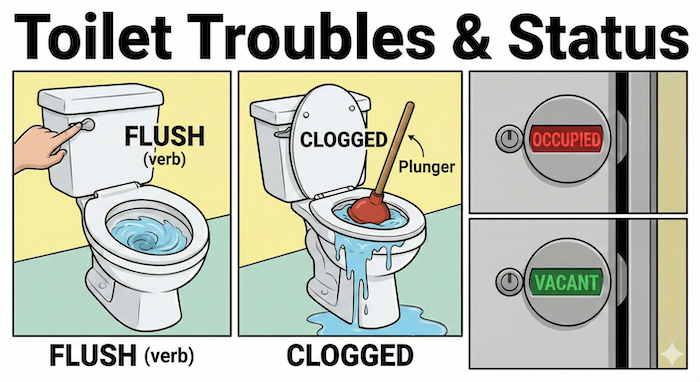 Toilet Troubles & Status

FLUSH
(verb)

FLUSH (verb)

CLOGGED

Plunger

CLOGGED

OCCUPIED

VACANT