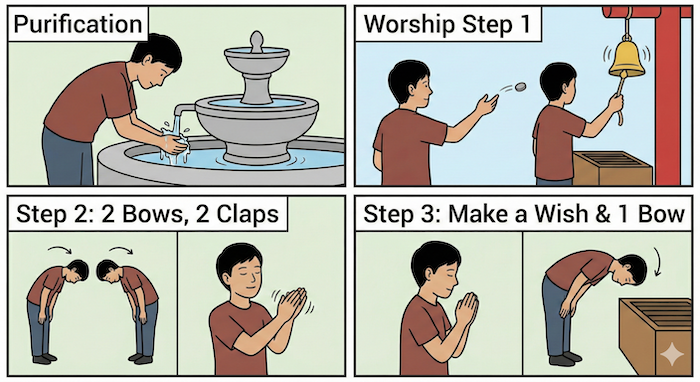 Purification

Worship Step 1

Step 2: 2 Bows, 2 Claps

Step 3: Make a Wish & 1 Bow