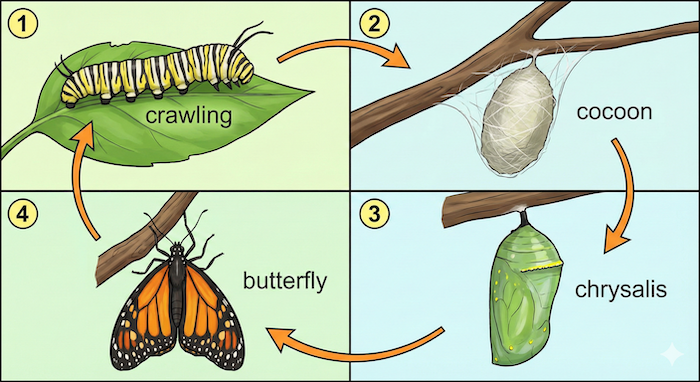 1

crawling

2

cocoon

3

chrysalis

4

butterfly